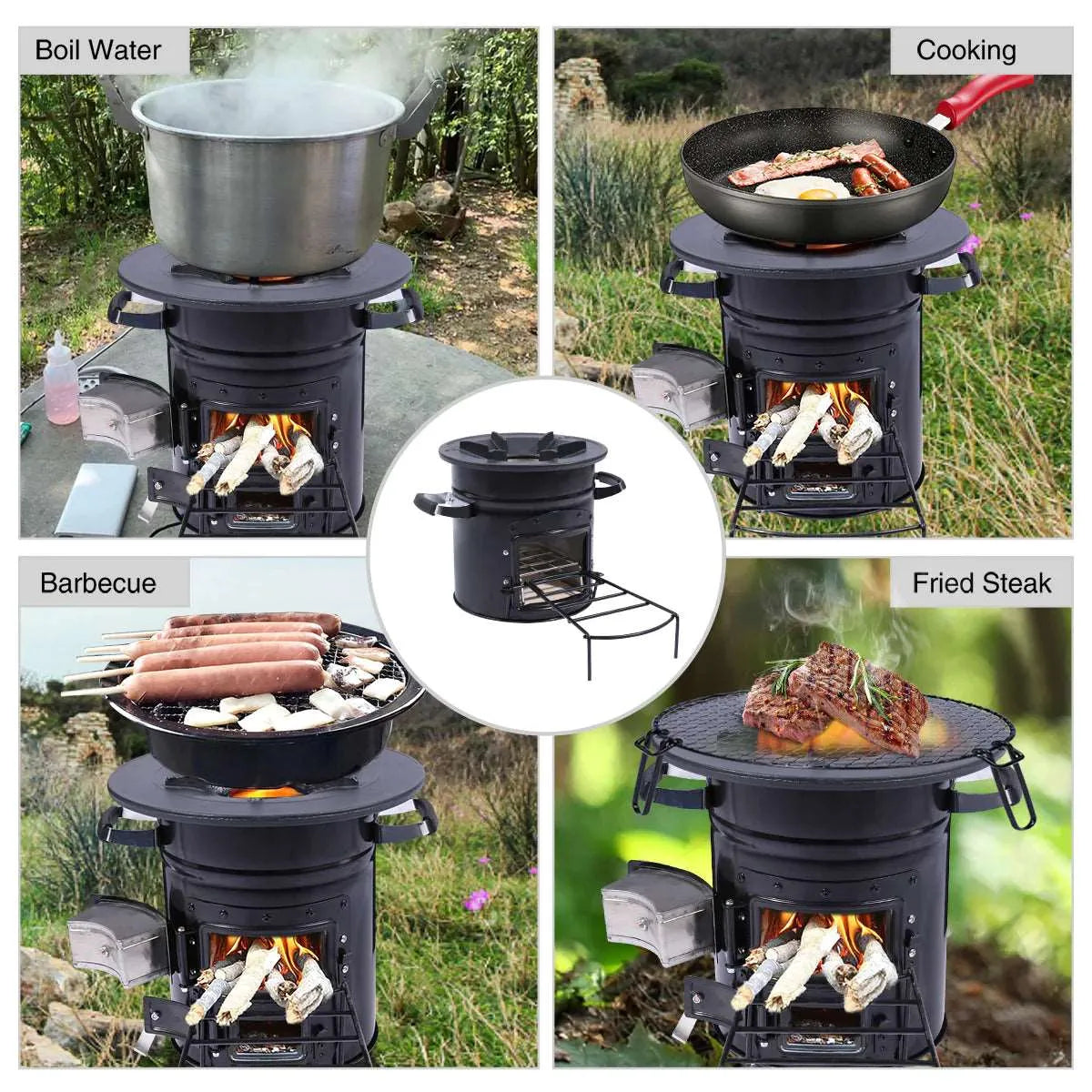 Boil Water

Cooking

Barbecue

Fried Steak