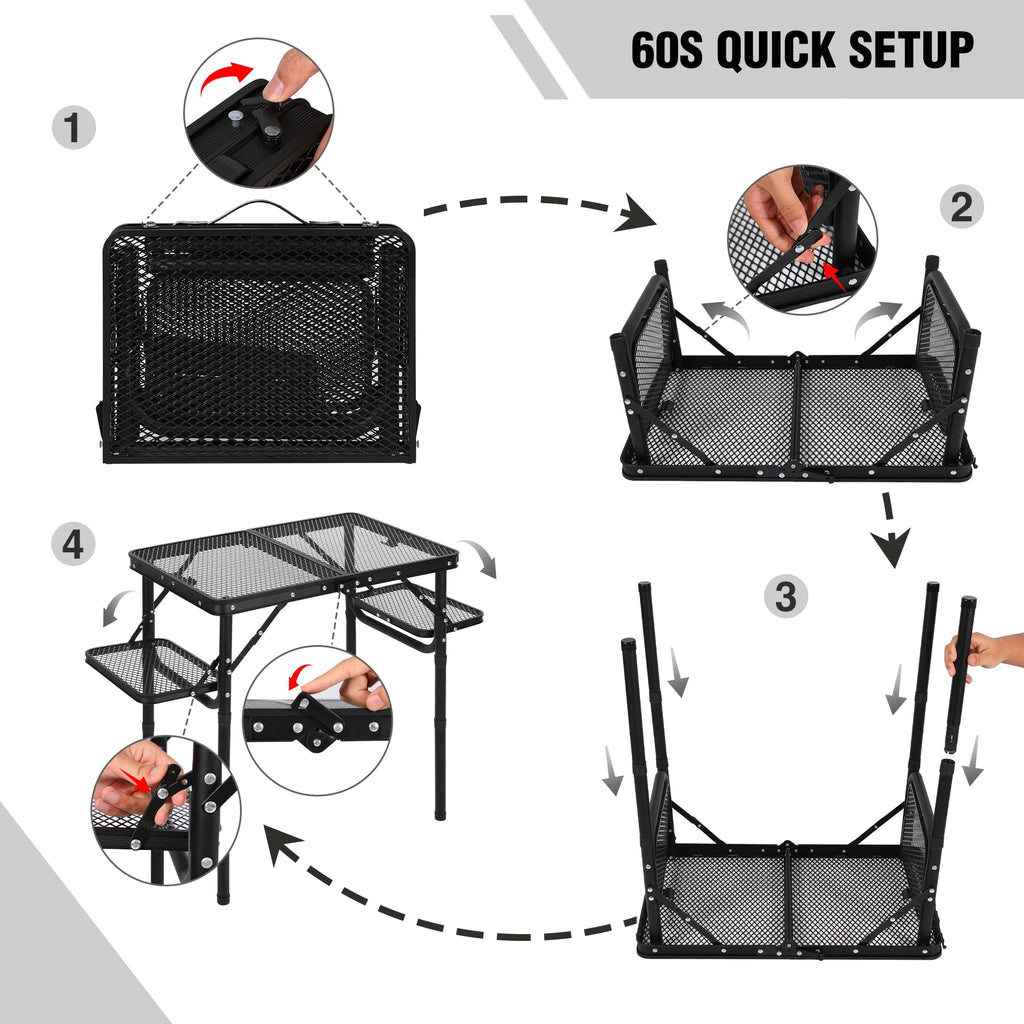 60S QUICK SETUP

1

2

3

4