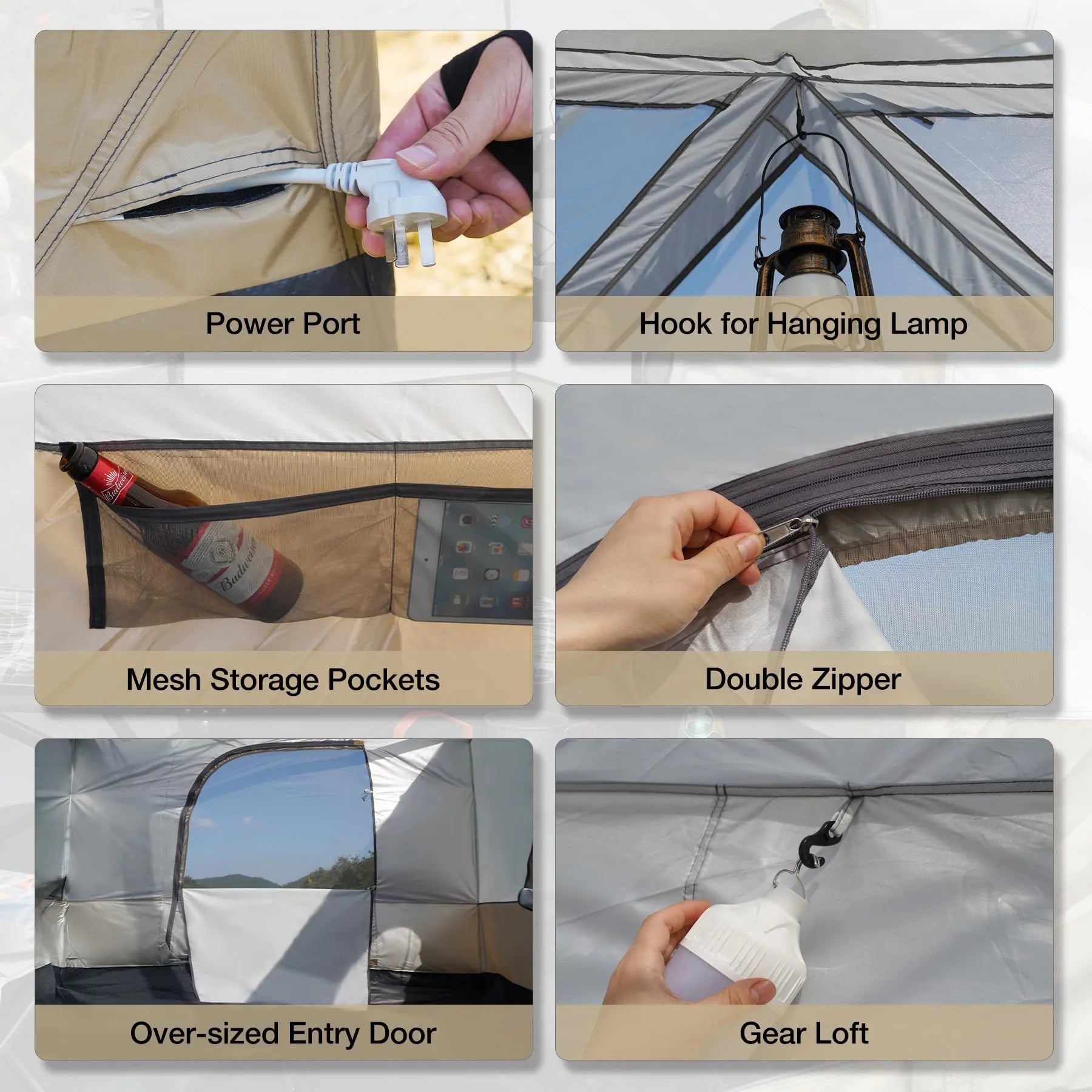 Power Port

Hook for Hanging Lamp

Budweiser

Budweiser

Mesh Storage Pockets

Double Zipper

Over-sized Entry Door

Gear Loft