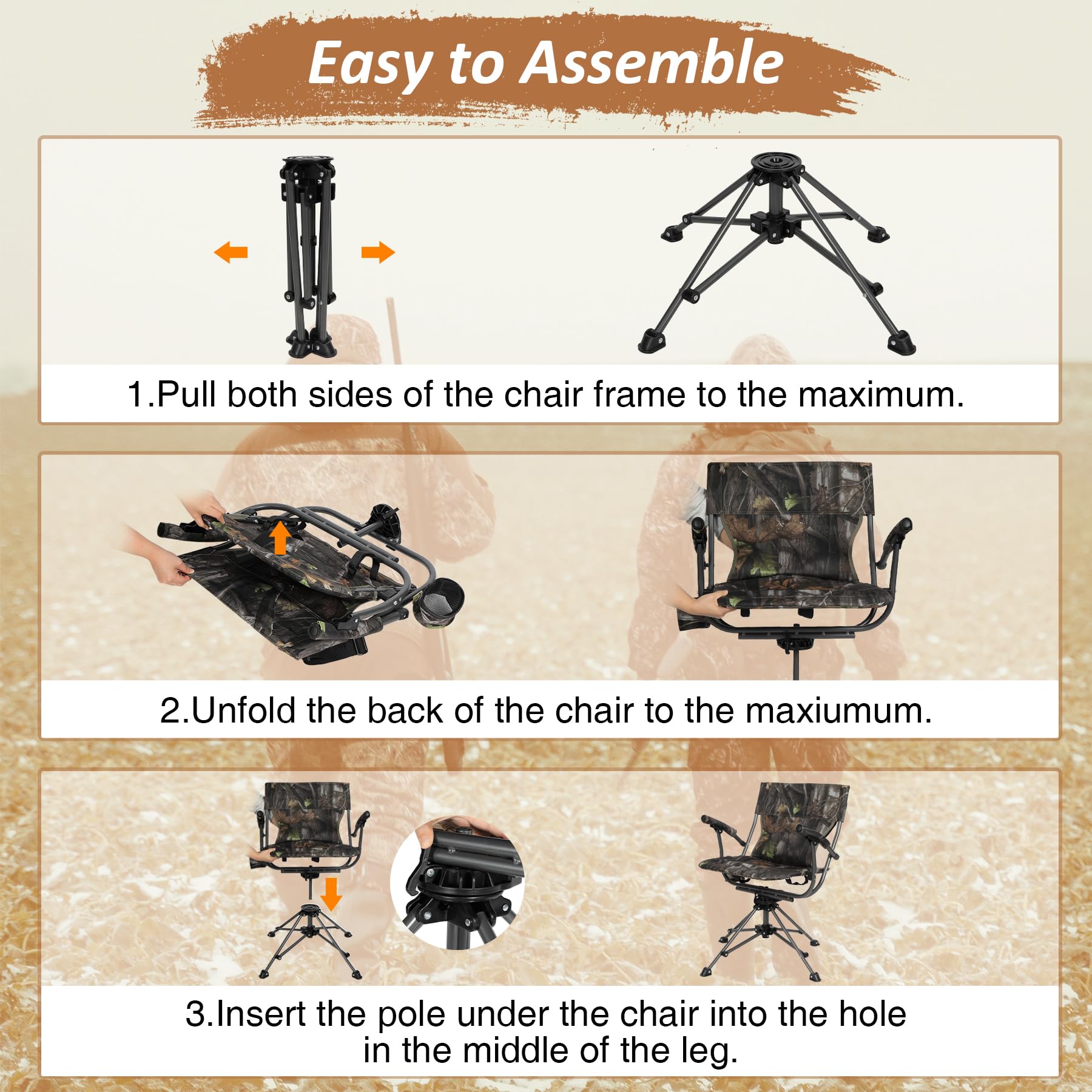 Easy to Assemble

1.Pull both sides of the chair frame to the maximum.

2.Unfold the back of the chair to the maxiumum.

3.Insert the pole under the chair into the hole in the middle of the leg.