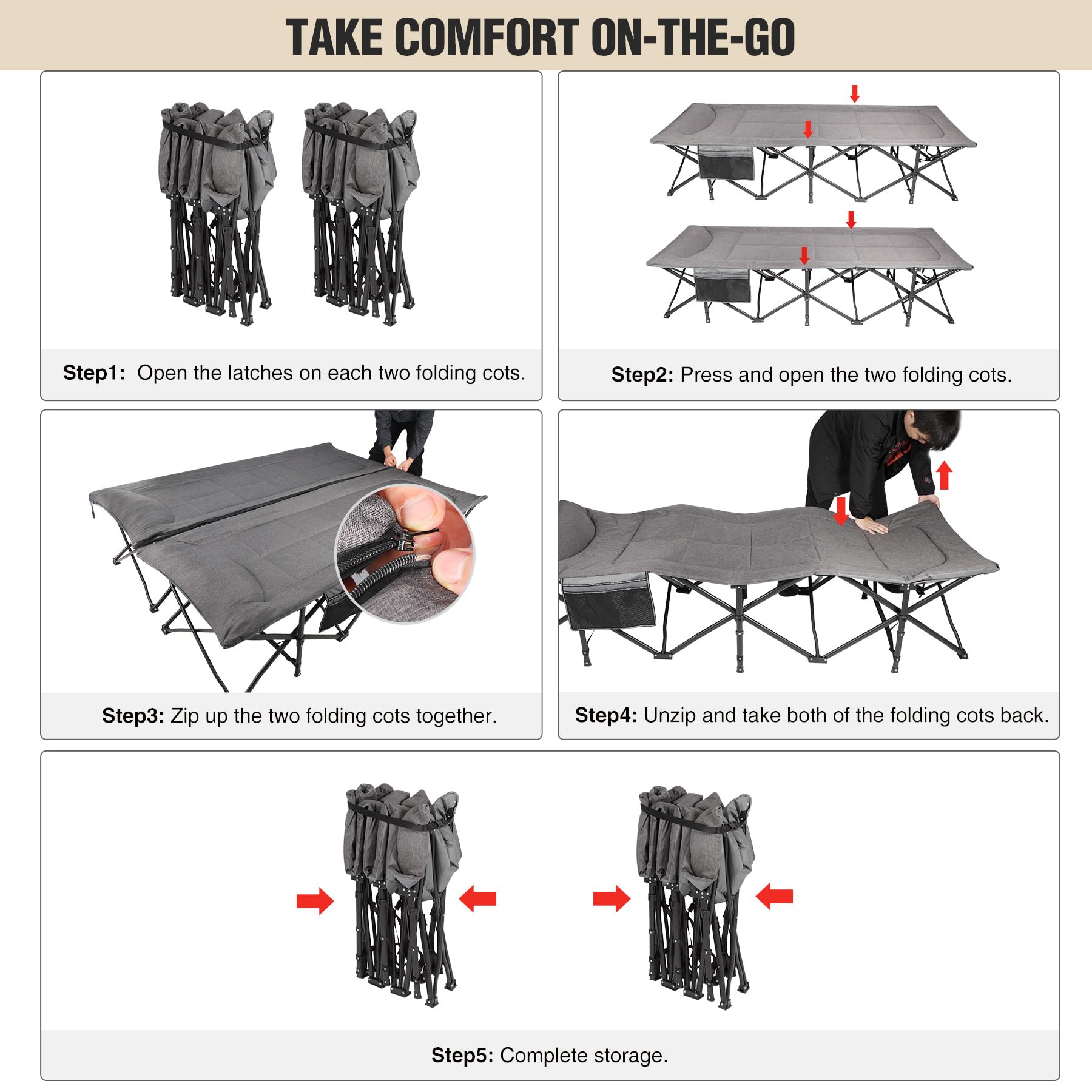 TAKE COMFORT ON-THE-GO

Step1: Open the latches on each two folding cots.

Step2: Press and open the two folding cots.

Step3: Zip up the two folding cots together.

Step4: Unzip and take both of the folding cots back.

Step5: Complete storage.