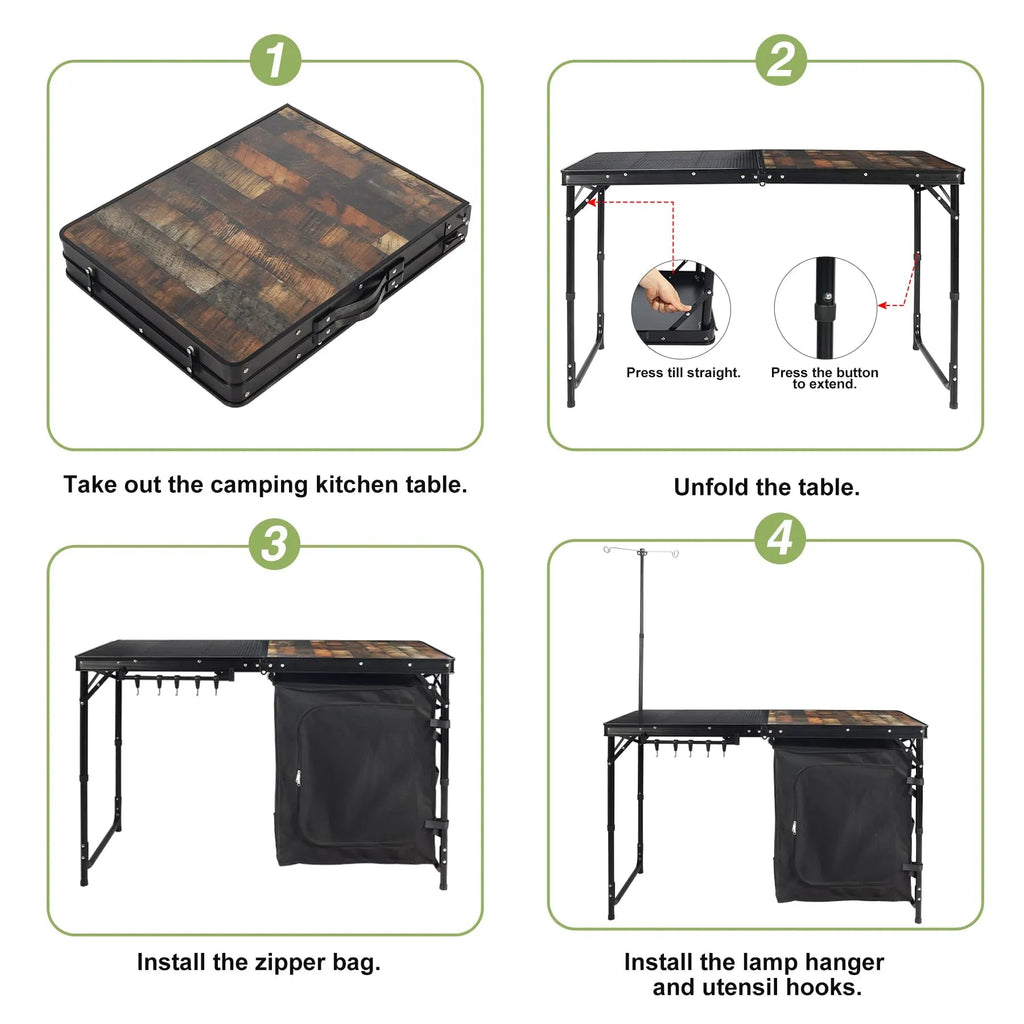 1

Take out the camping kitchen table.

2

Press till straight.

Press the button to extend.

Unfold the table.

3

Install the zipper bag.

4

Install the lamp hanger and utensil hooks.