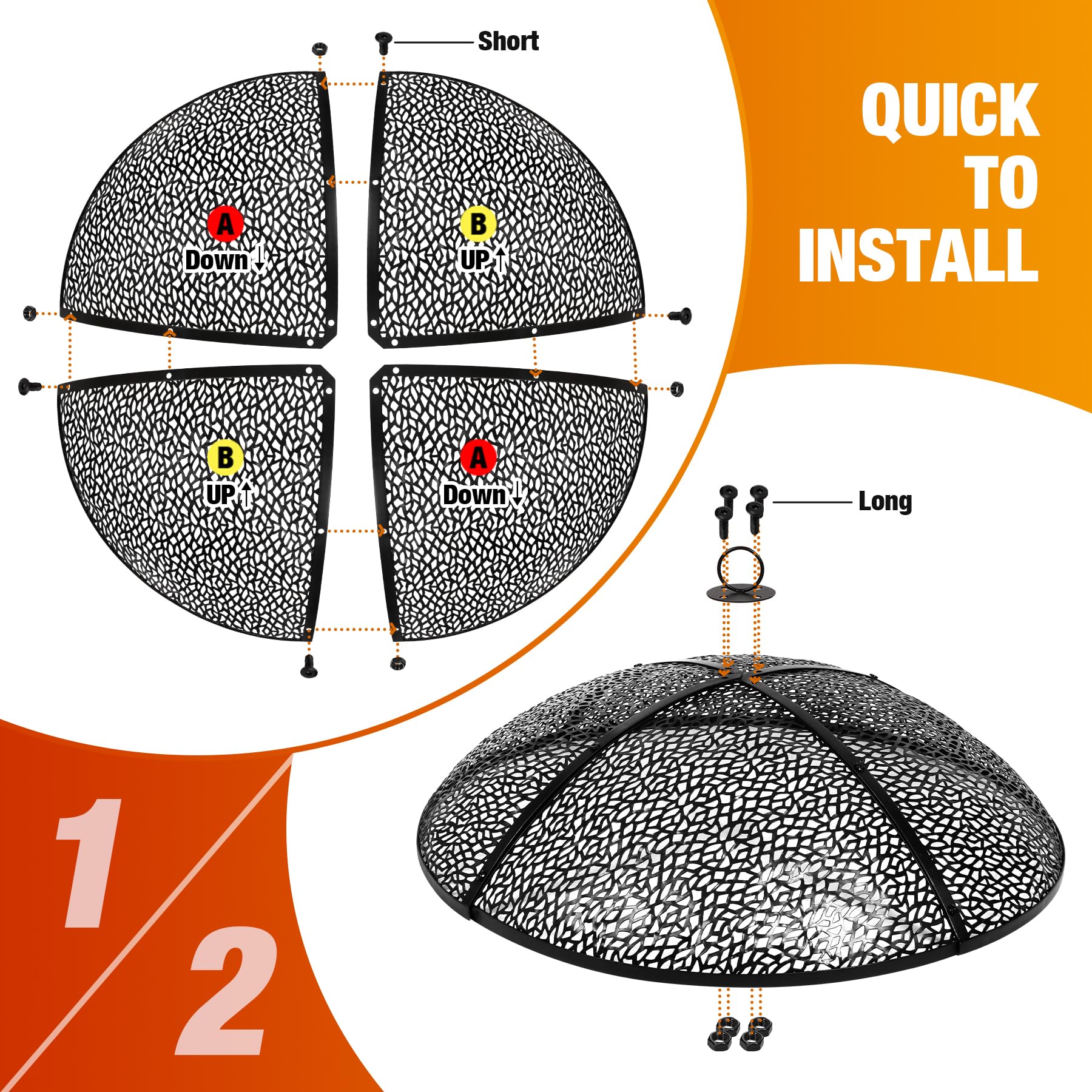 Short

QUICK TO INSTALL

A
Down↓

B
UP↑

B
UP↑

A
Down↓

Long

1

2