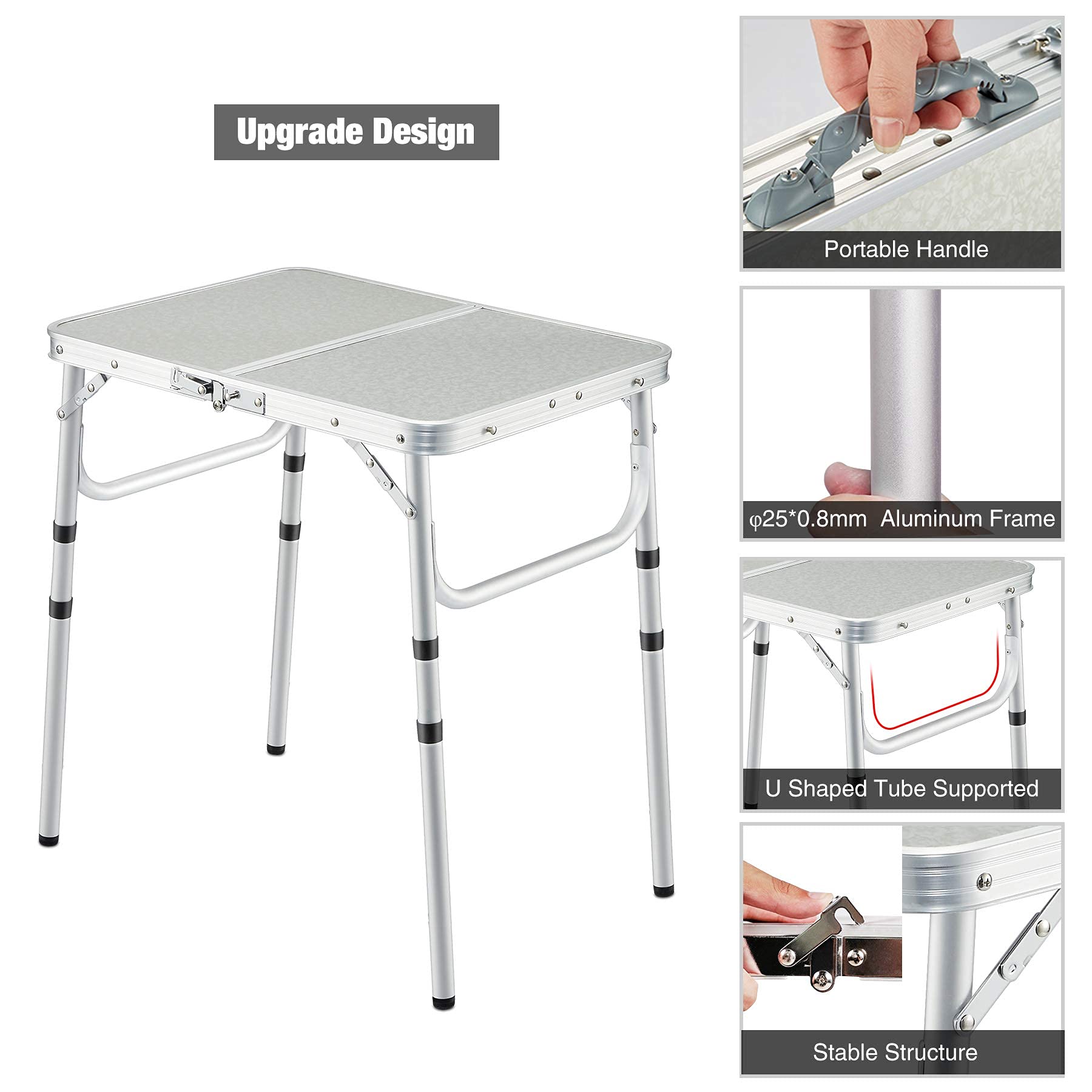 Upgrade Design

Portable Handle

φ25*0.8mm Aluminum Frame

U Shaped Tube Supported

Stable Structure