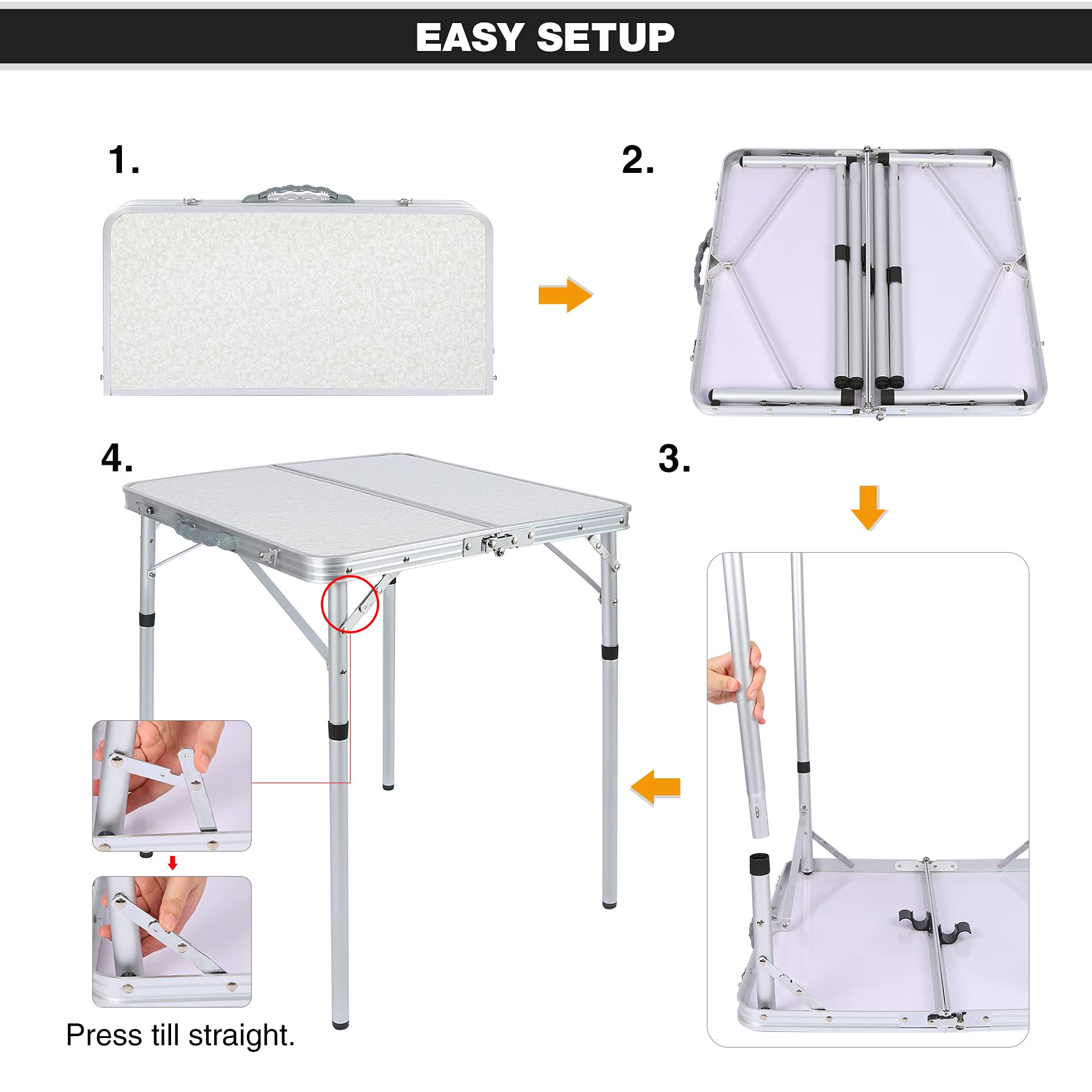 EASY SETUP

1.

2.

4.

3.

Press till straight.