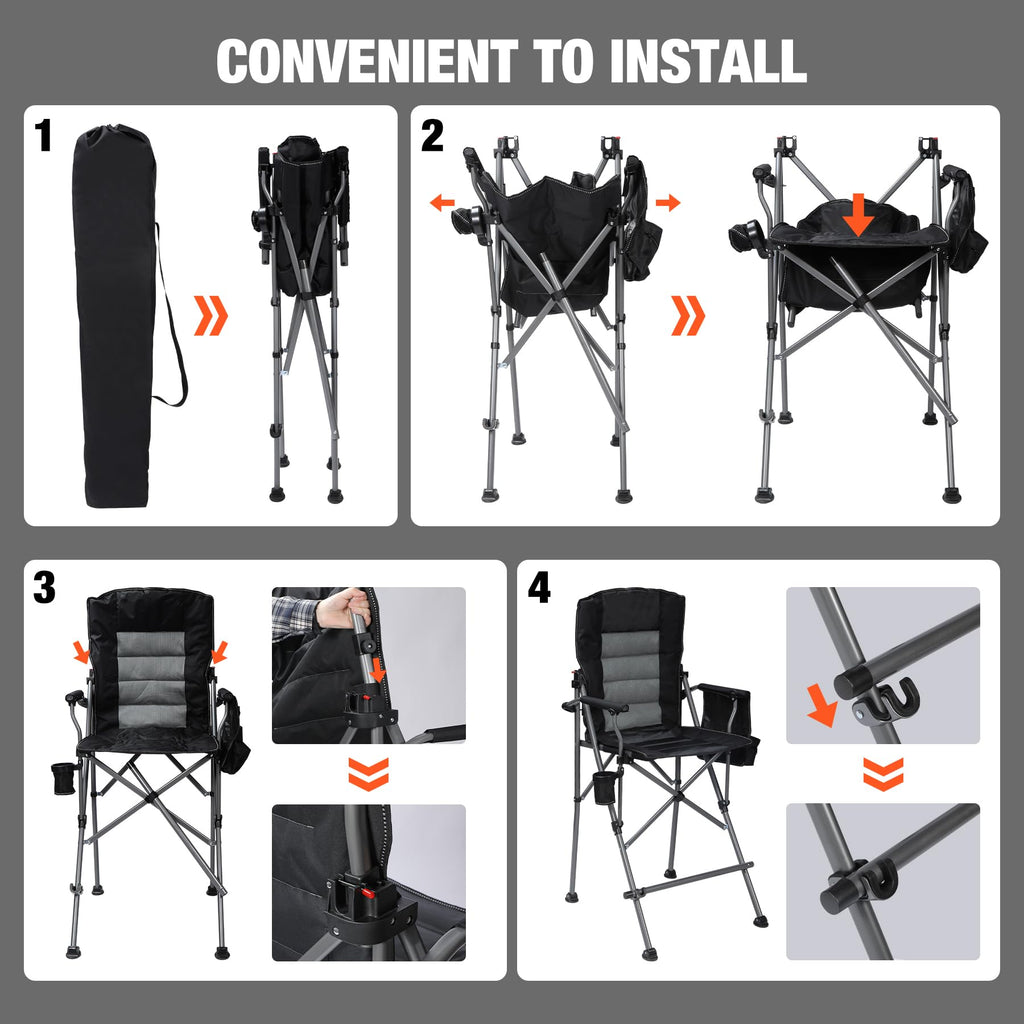 CONVENIENT TO INSTALL

1

2

3

4