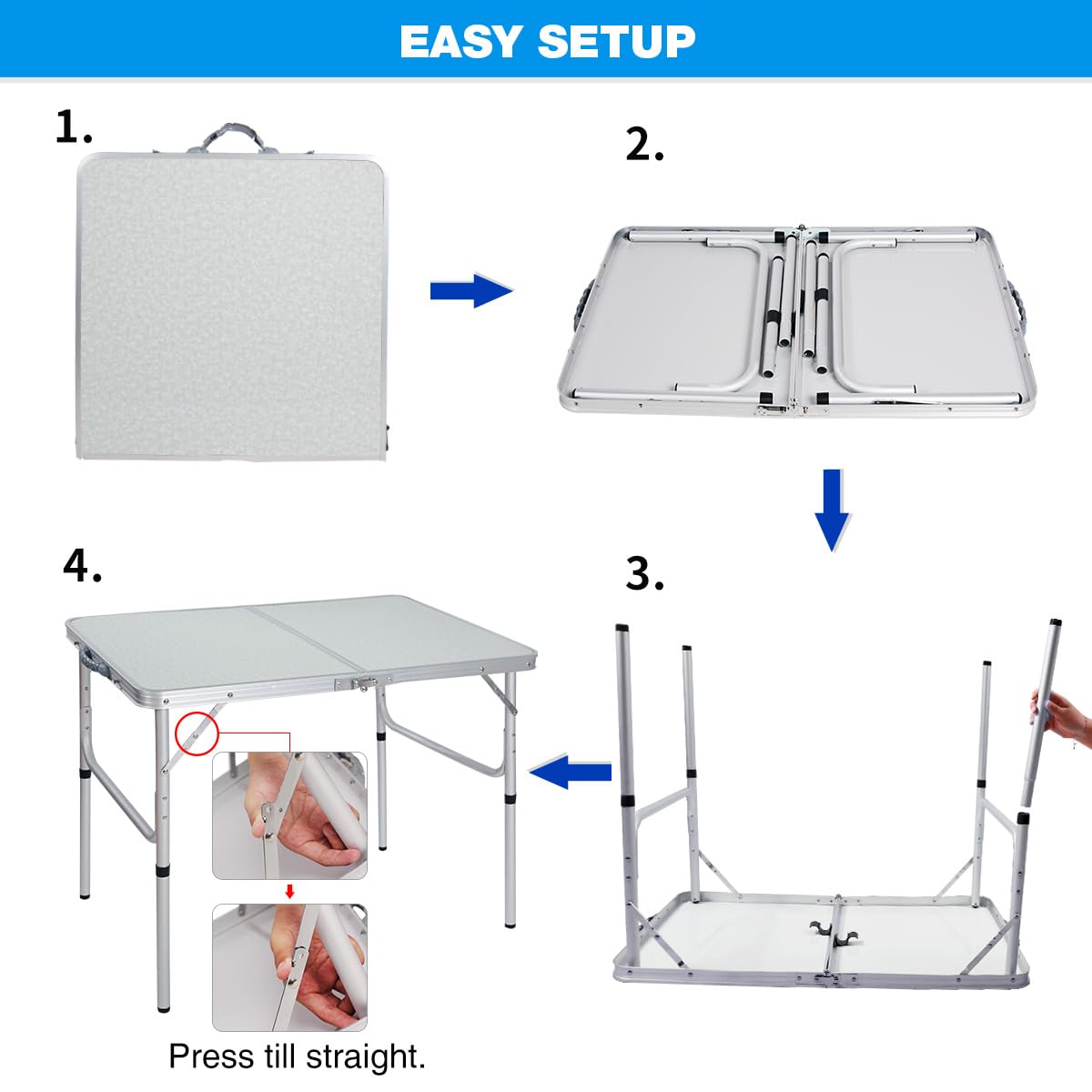 EASY SETUP

1.

2.

3.

4.

Press till straight.