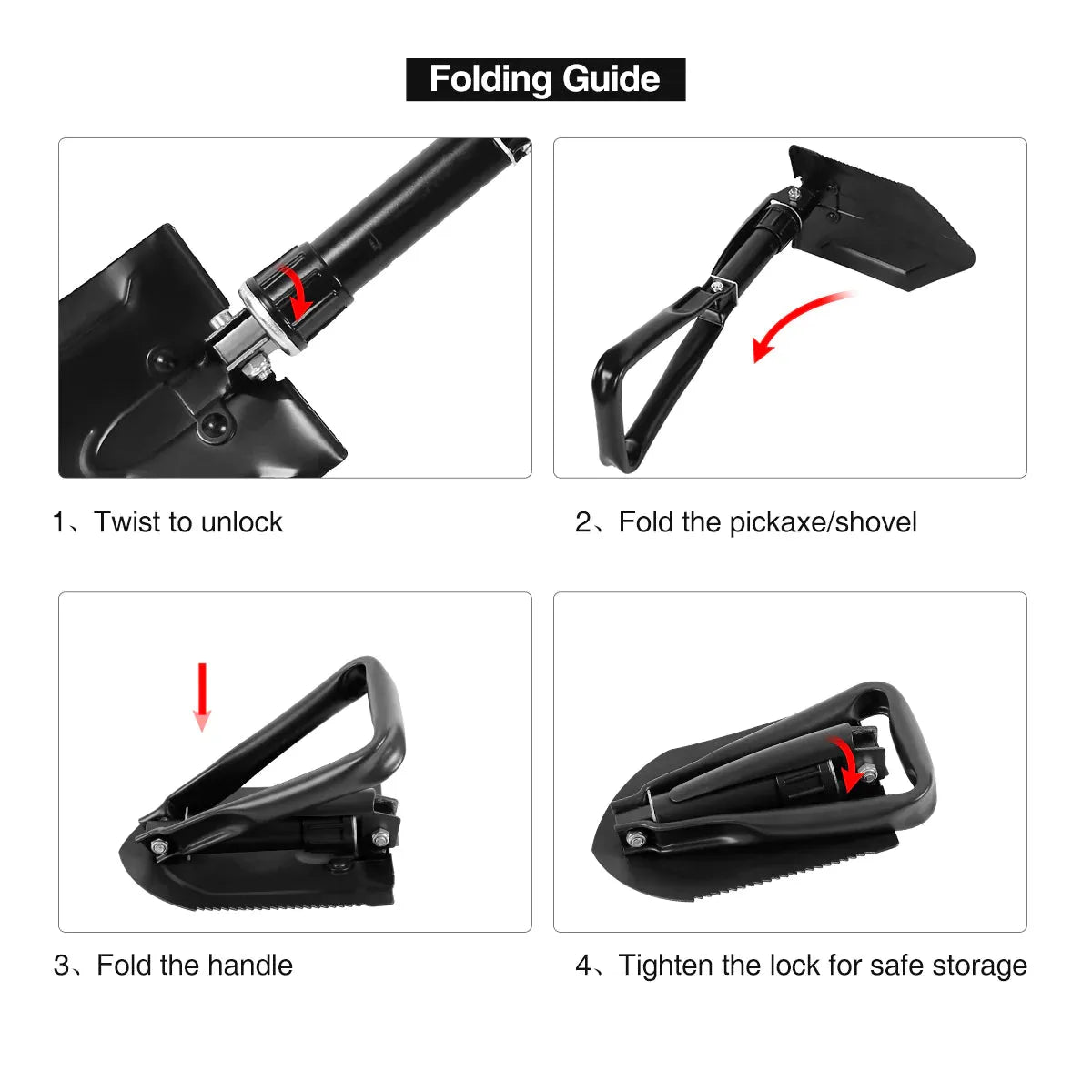 Folding Guide

1、Twist to unlock

2、Fold the pickaxe/shovel

3、Fold the handle

4、Tighten the lock for safe storage