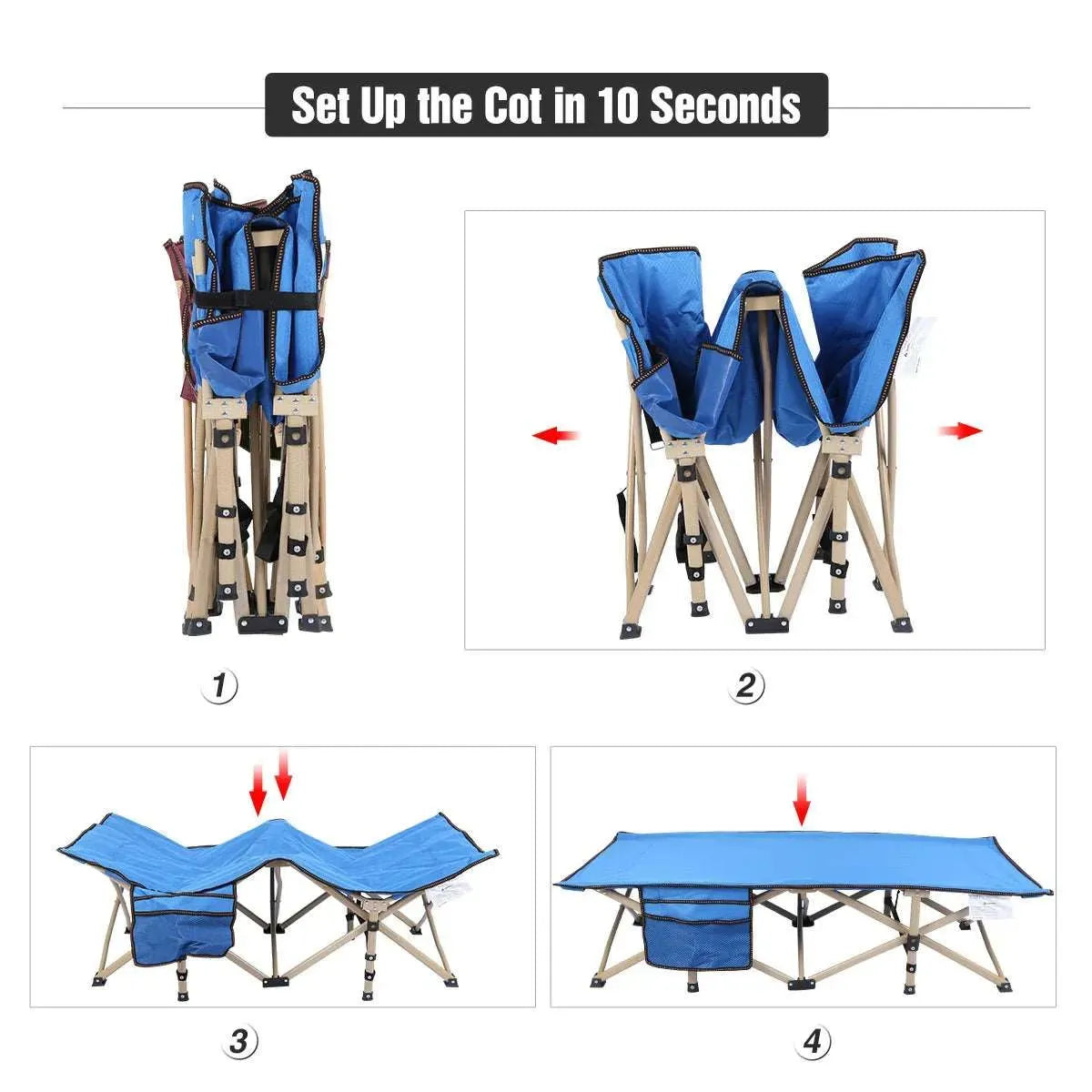 Set Up the Cot in 10 Seconds

1

2

3

4