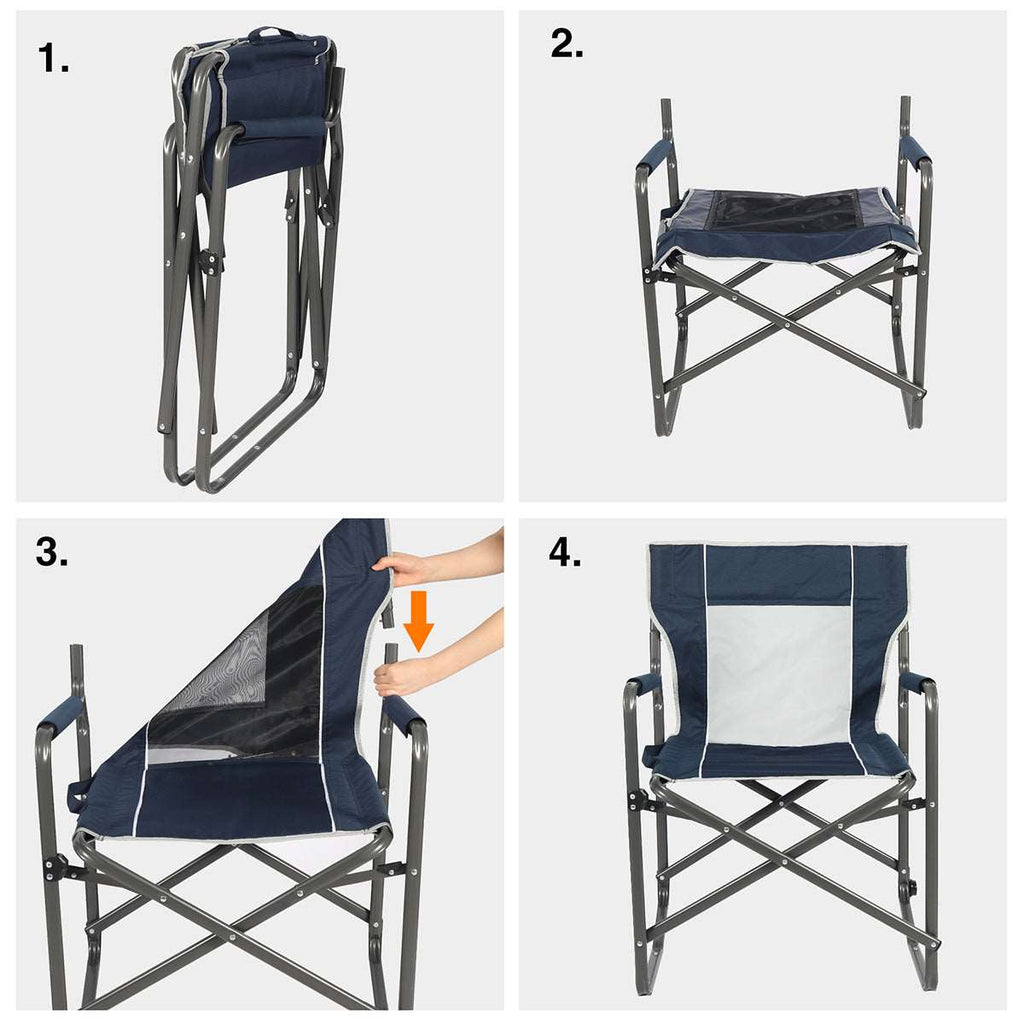 1.

2.

3.

4.