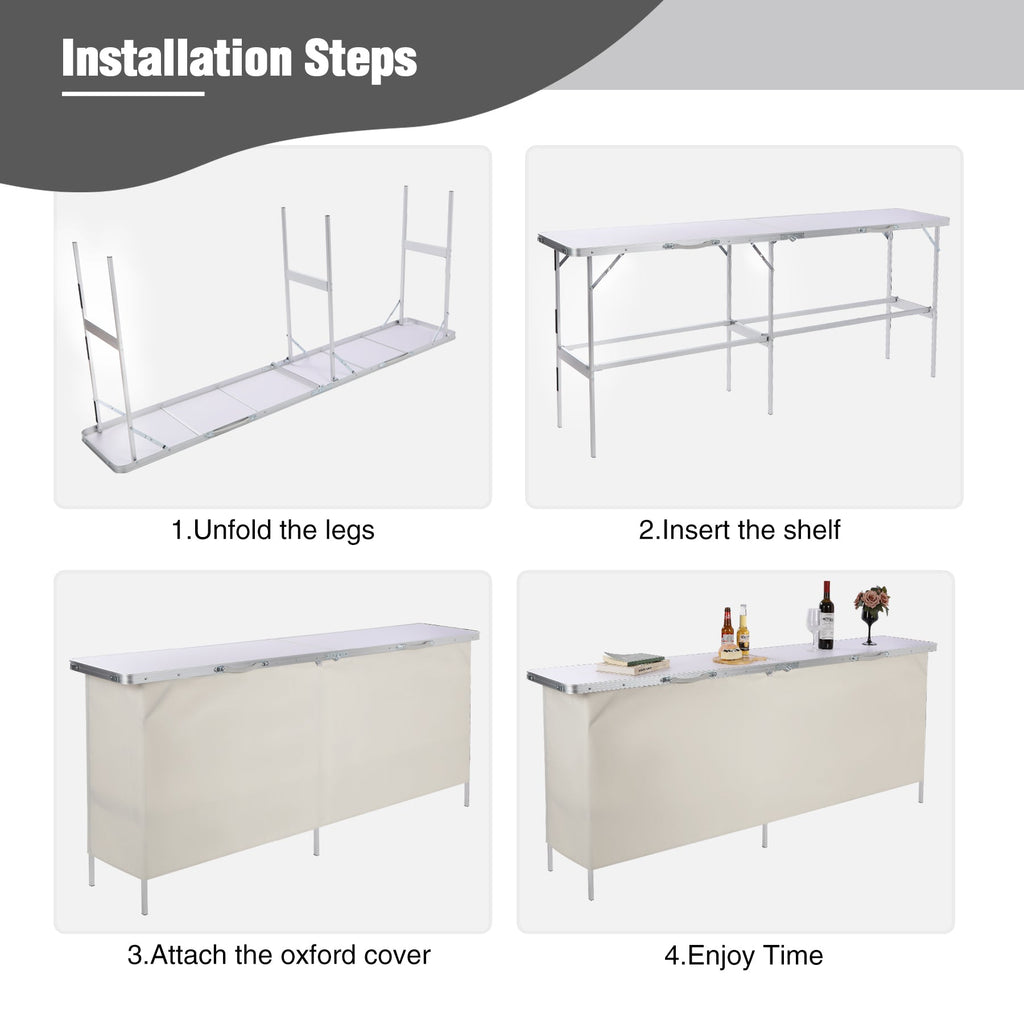 Installation Steps

1.Unfold the legs

2.Insert the shelf

3.Attach the oxford cover

4.Enjoy Time