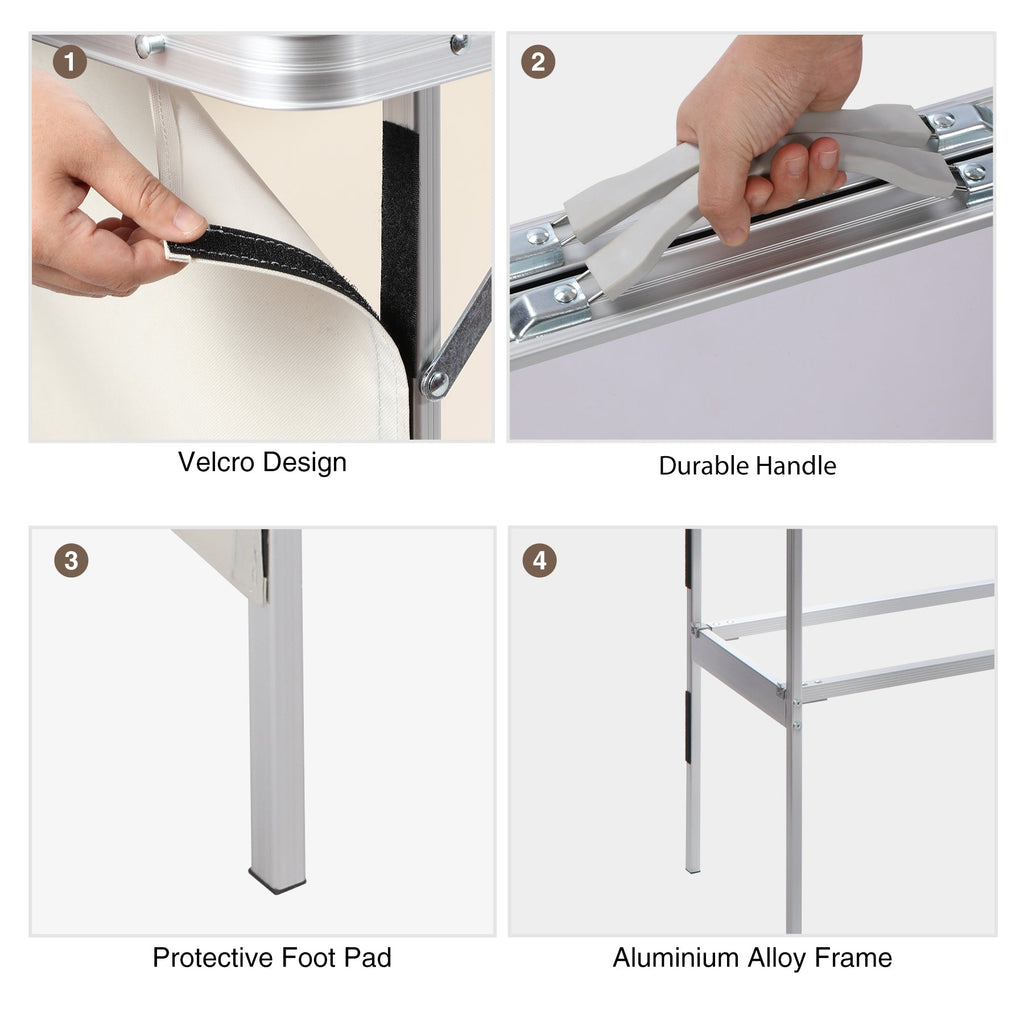 1

Velcro Design

2

Durable Handle

3

Protective Foot Pad

4

Aluminium Alloy Frame