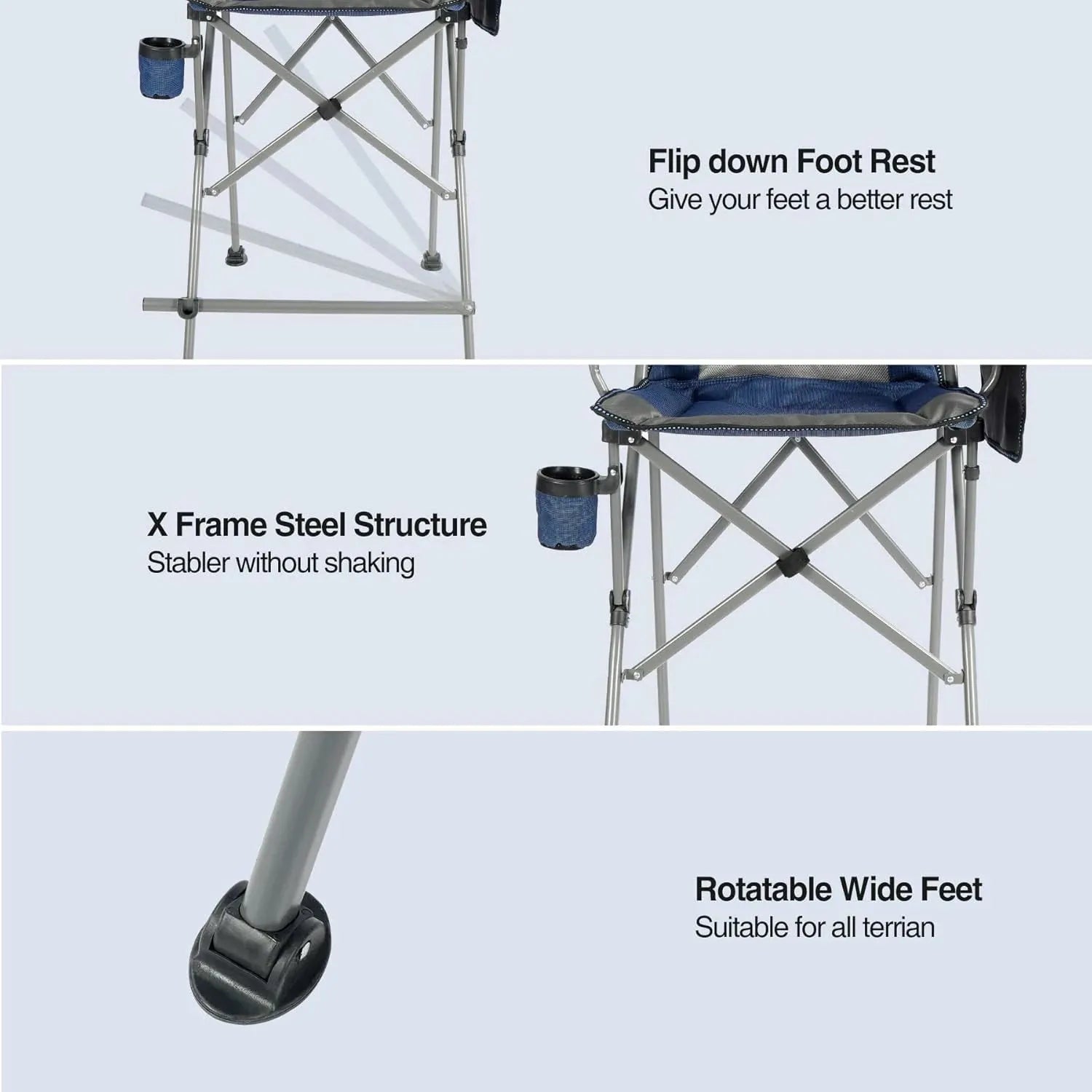 Flip down Foot Rest
Give your feet a better rest

X Frame Steel Structure
Stabler without shaking

Rotatable Wide Feet
Suitable for all terrian