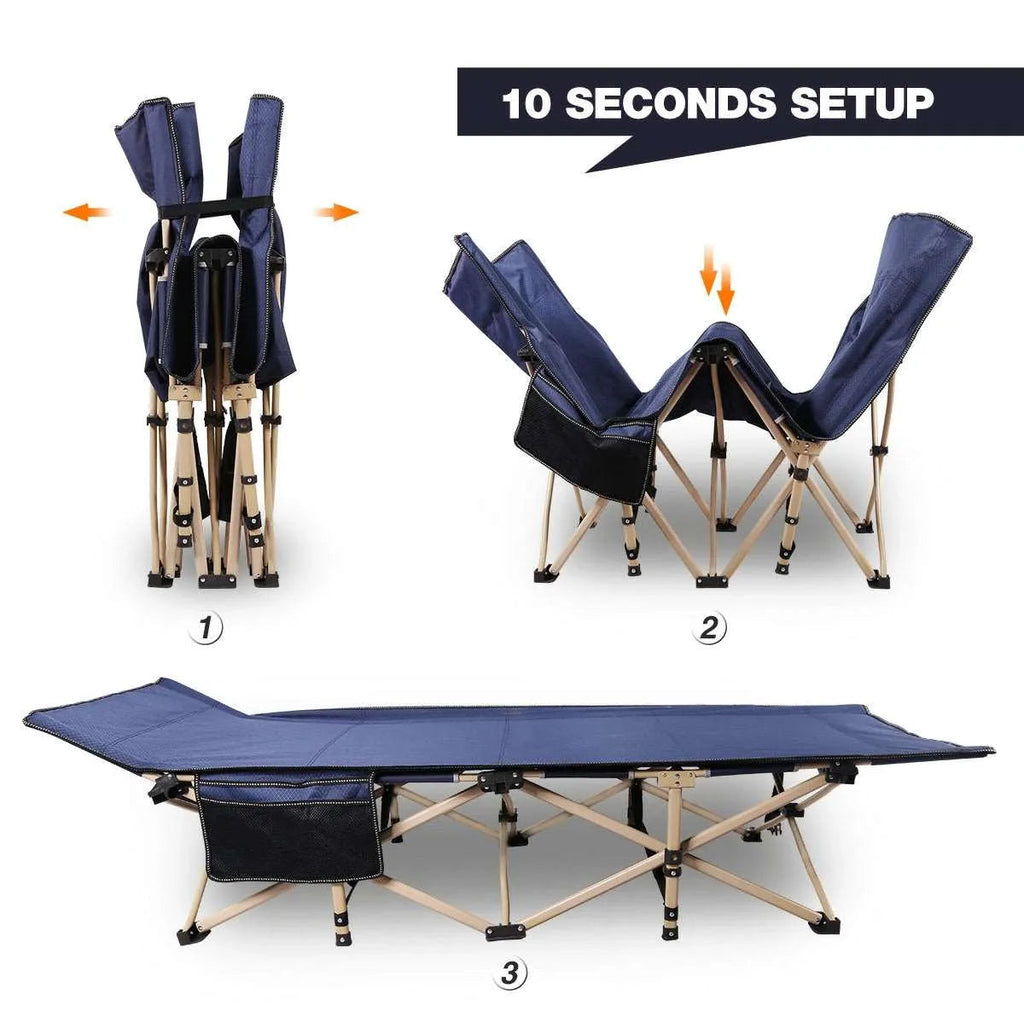 10 SECONDS SETUP

1

2

3