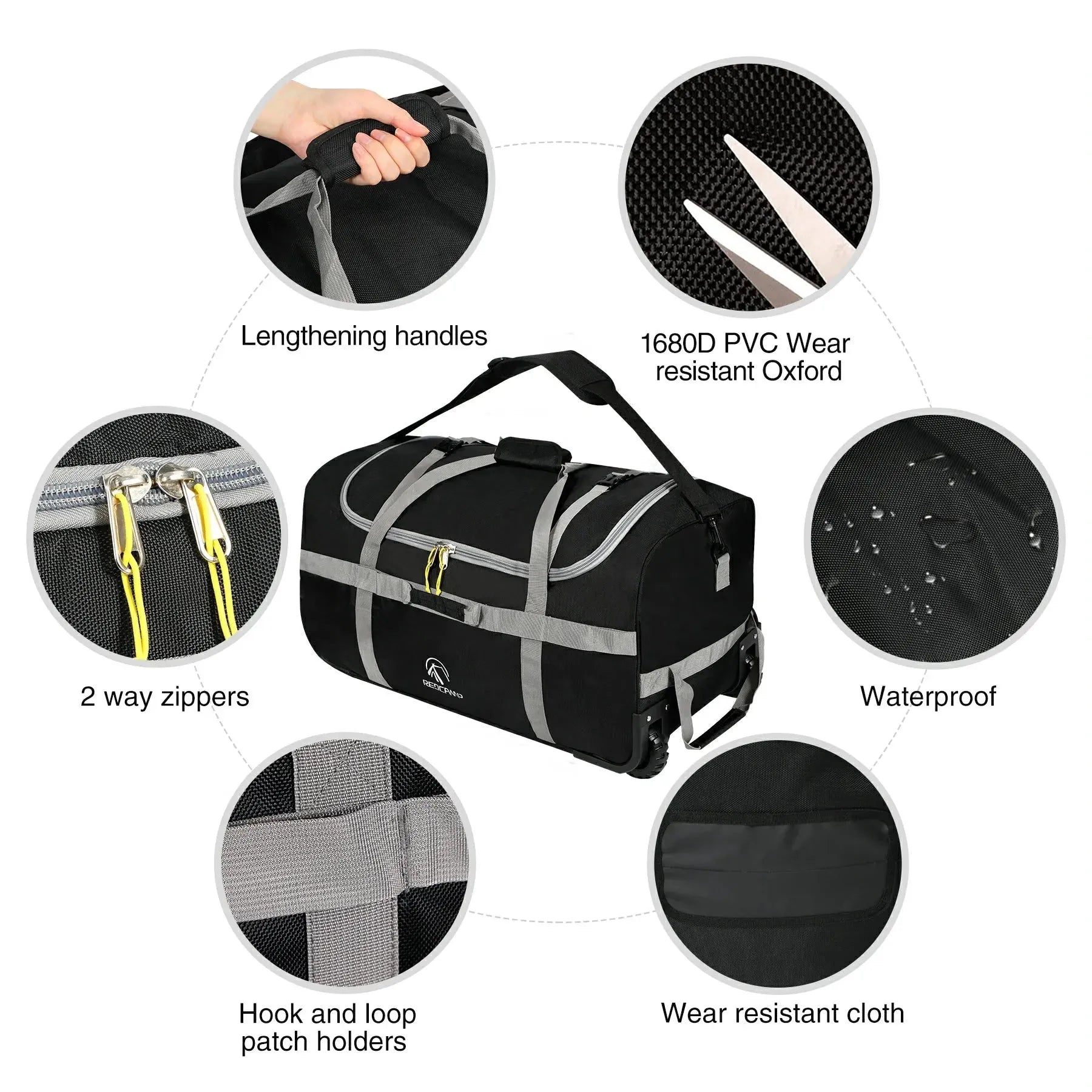 Lengthening handles

1680D PVC Wear resistant Oxford

2 way zippers

REDCAMP

Waterproof

Hook and loop patch holders

Wear resistant cloth