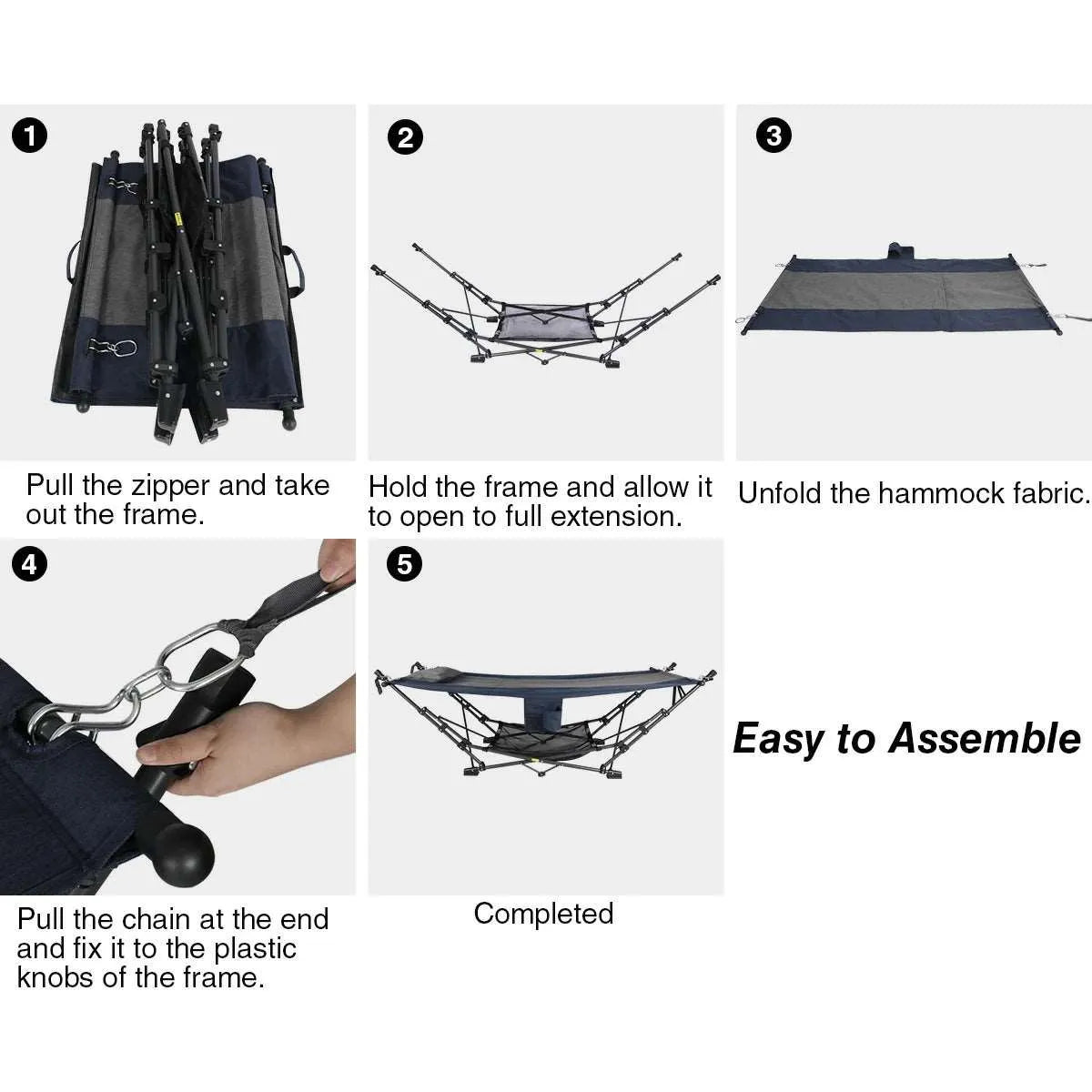 1

Pull the zipper and take out the frame.

2

Hold the frame and allow it to open to full extension.

3

Unfold the hammock fabric.

4

Pull the chain at the end and fix it to the plastic knobs of the frame.

5

Completed

Easy to Assemble