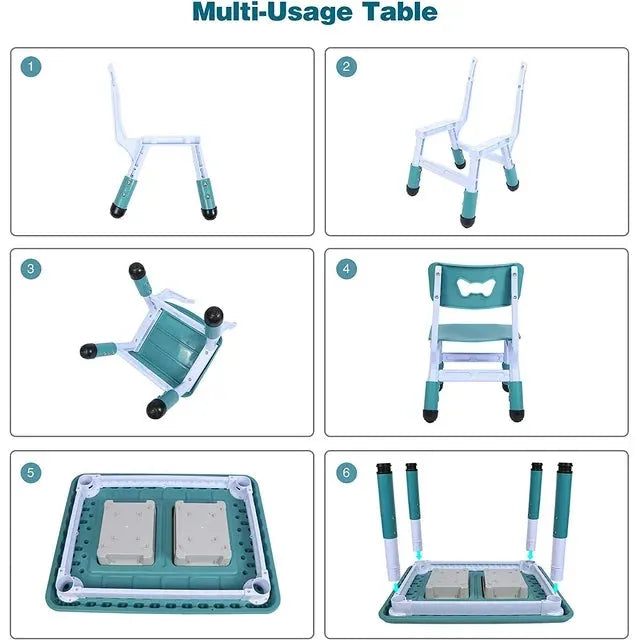 Multi-Usage Table

1

2

3

4

5

6