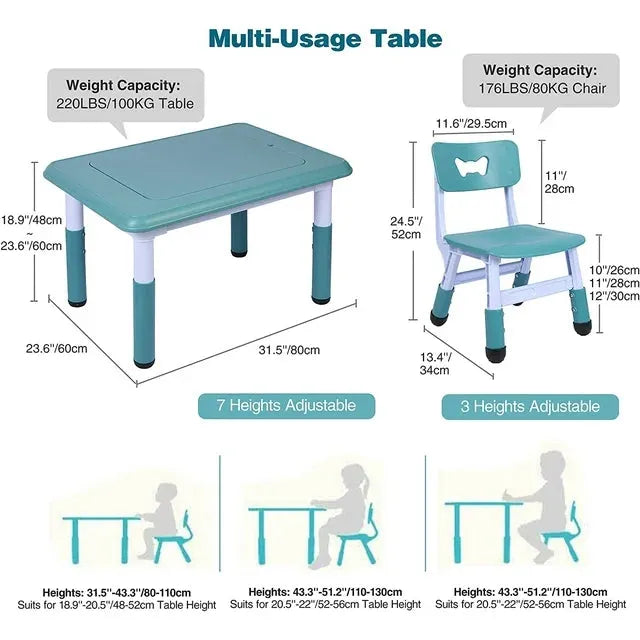 Multi-Usage Table

Weight Capacity:
220LBS/100KG Table

Weight Capacity:
176LBS/80KG Chair

18.9''/48cm
~
23.6''/60cm

23.6''/60cm

31.5''/80cm

11.6''/29.5cm

11''/
28cm

24.5''/
52cm

10''/26cm
11''/28cm
12''/30cm

13.4''/
34cm

7 Heights Adjustable

3 Heights Adjustable

Heights: 31.5''-43.3''/80-110cm
Suits for 18.9''-20.5''/48-52cm Table Height

Heights: 43.3''-51.2''/110-130cm
Suits for 20.5''-22''/52-56cm Table Height

Heights: 43.3''-51.2''/110-130cm
Suits for 20.5''-22''/52-56cm Table Height