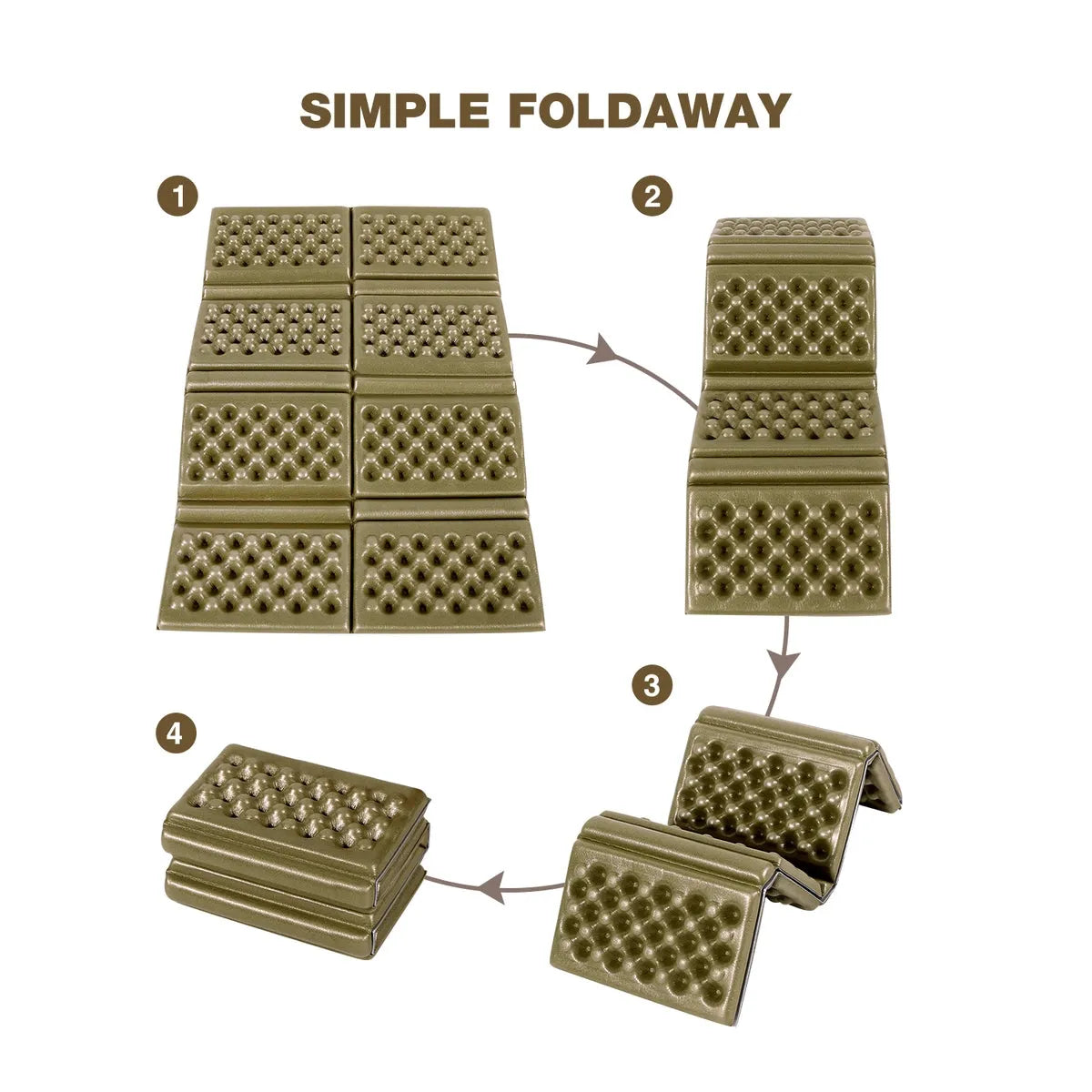 SIMPLE FOLDAWAY

1

2

3

4