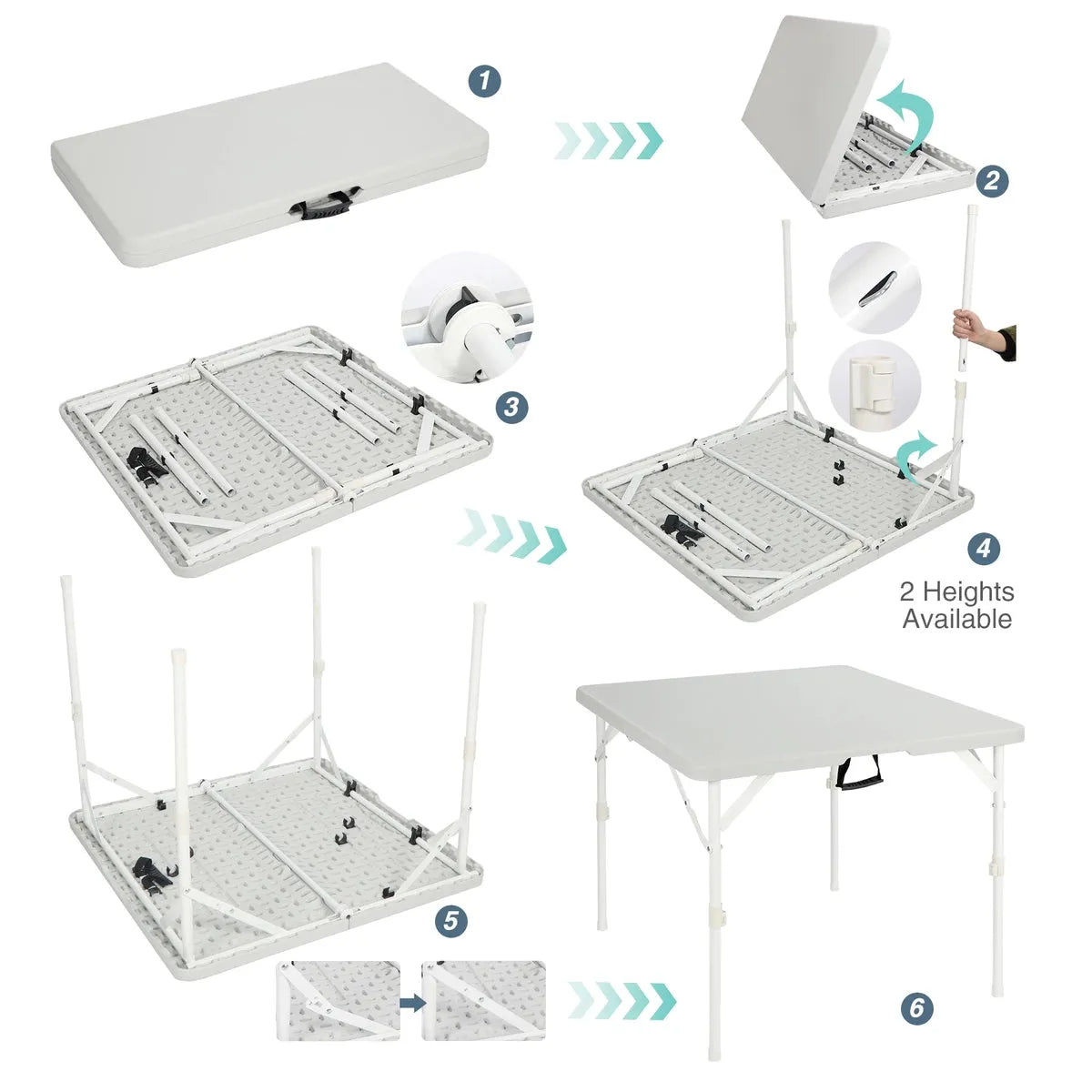 1

2

3

4

2 Heights Available

5

6