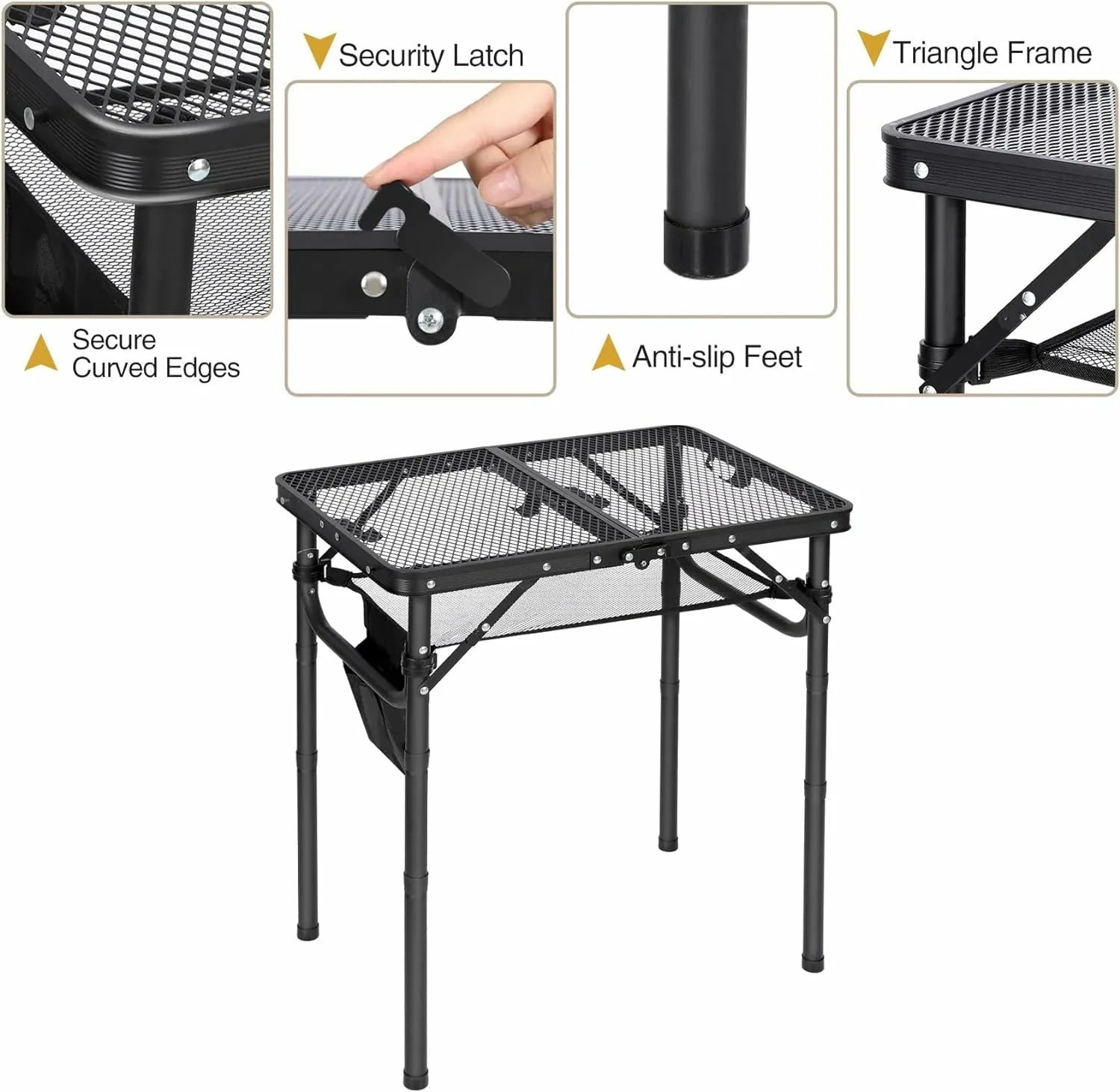 Security Latch

Triangle Frame

Secure Curved Edges

Anti-slip Feet