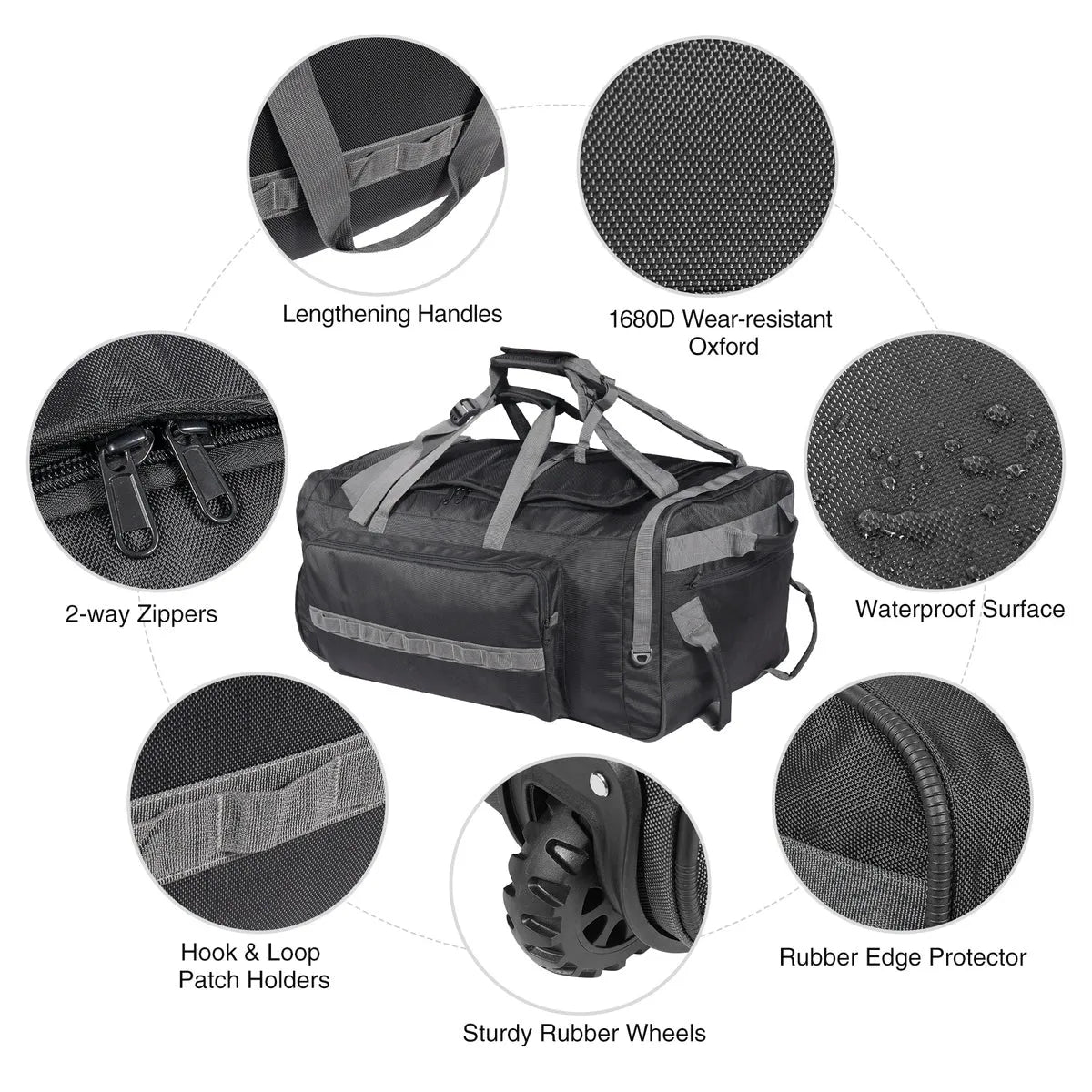 Lengthening Handles

1680D Wear-resistant Oxford

2-way Zippers

Waterproof Surface

Hook & Loop Patch Holders

Rubber Edge Protector

Sturdy Rubber Wheels