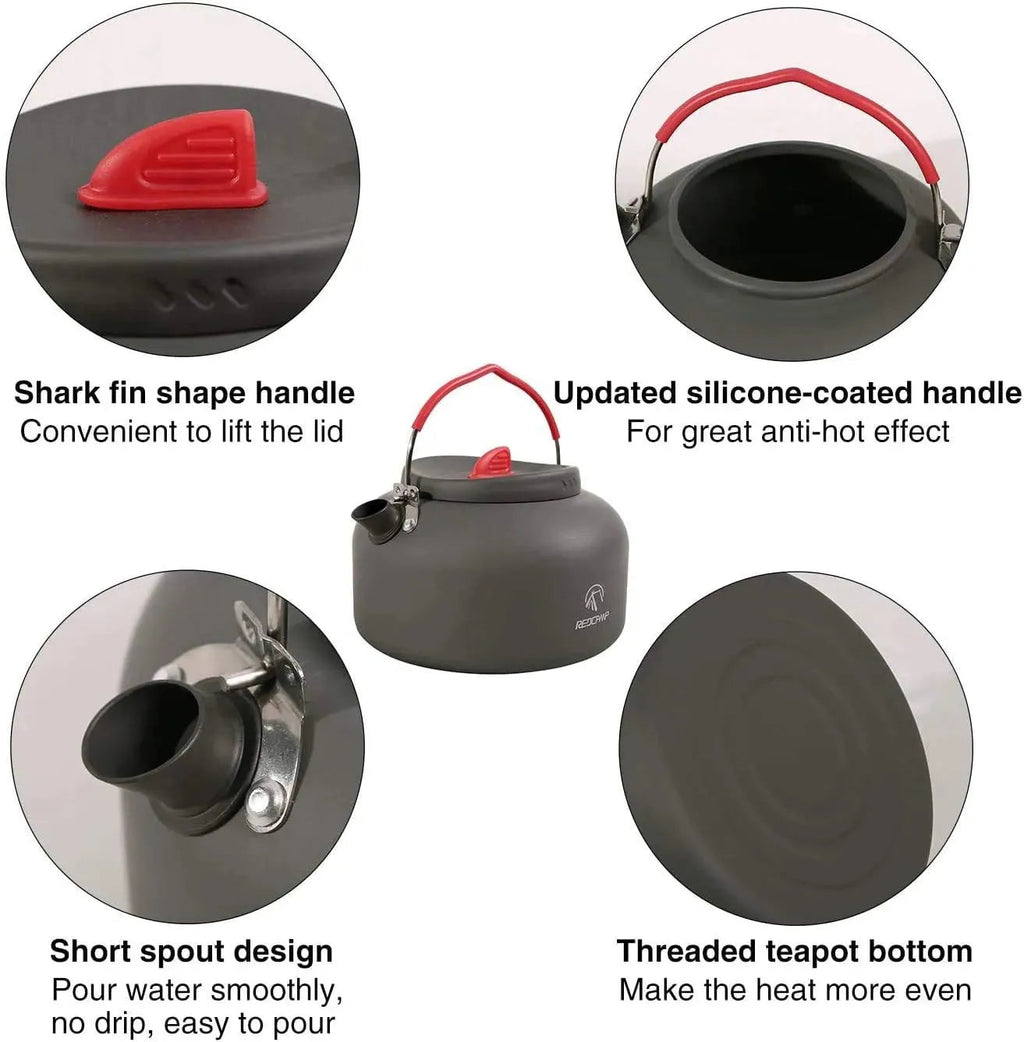 Shark fin shape handle
Convenient to lift the lid

Updated silicone-coated handle
For great anti-hot effect

REDCAMP

Short spout design
Pour water smoothly, no drip, easy to pour

Threaded teapot bottom
Make the heat more even