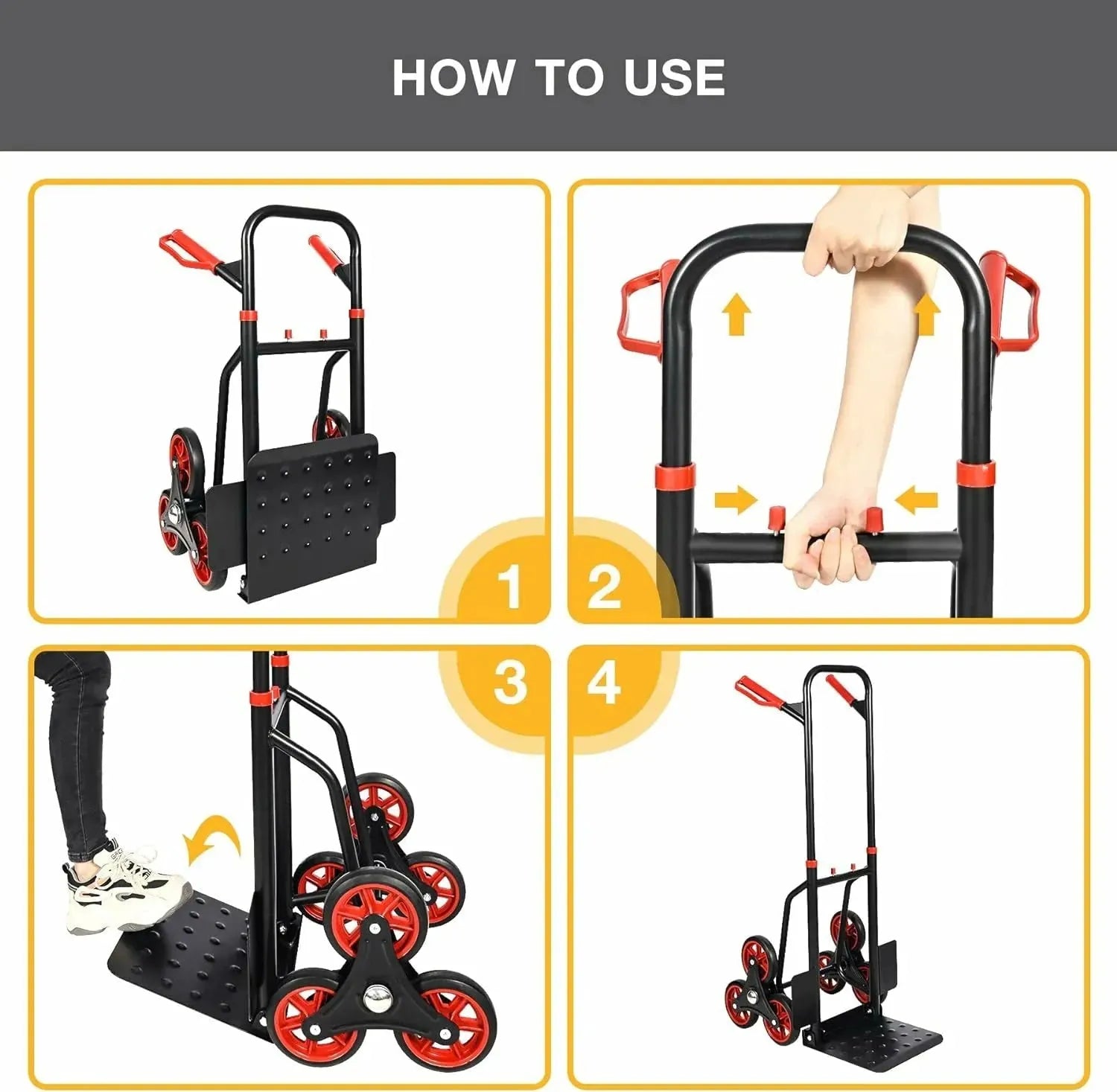 HOW TO USE

1

2

3

4